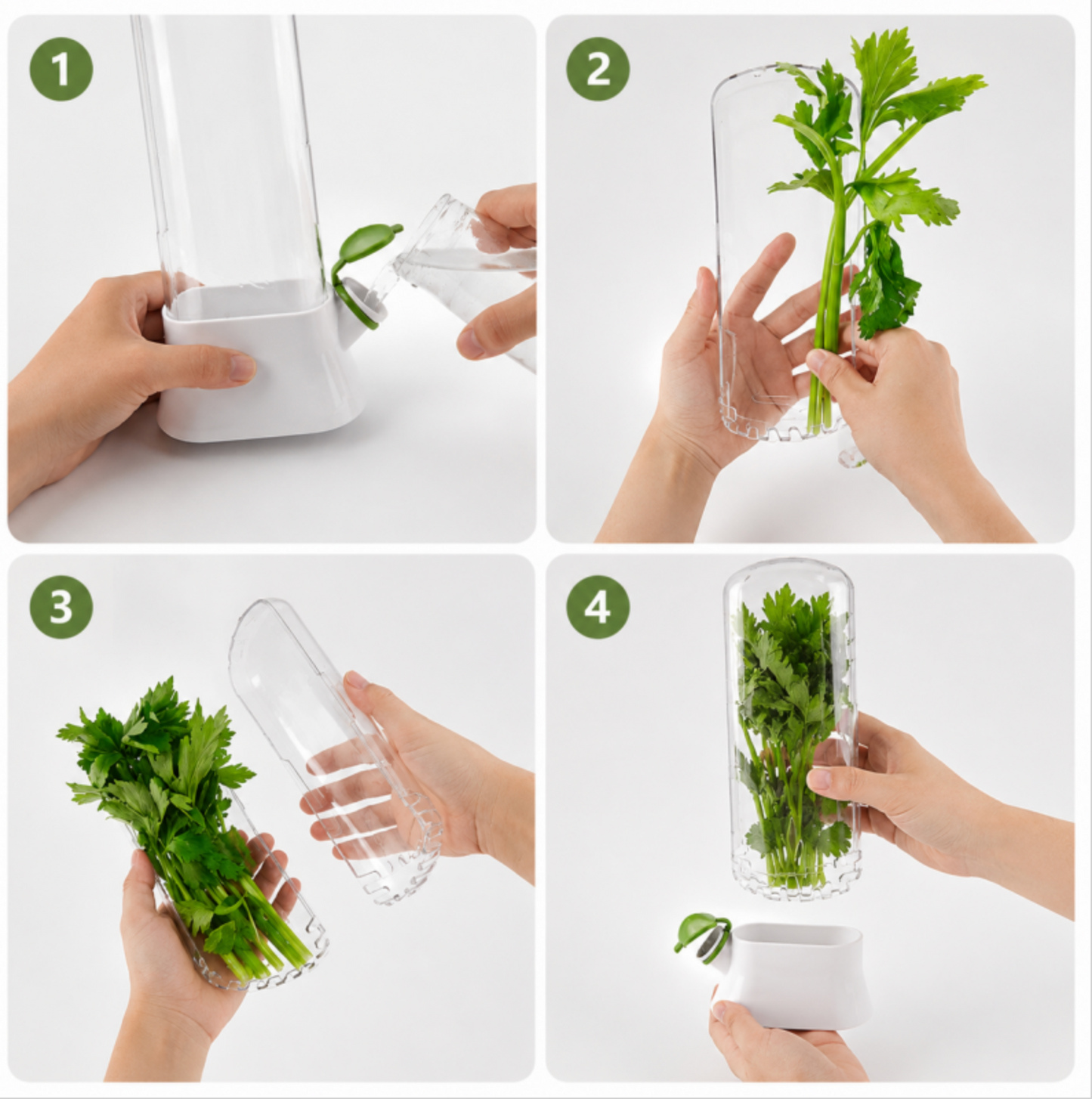 1

2

3

4