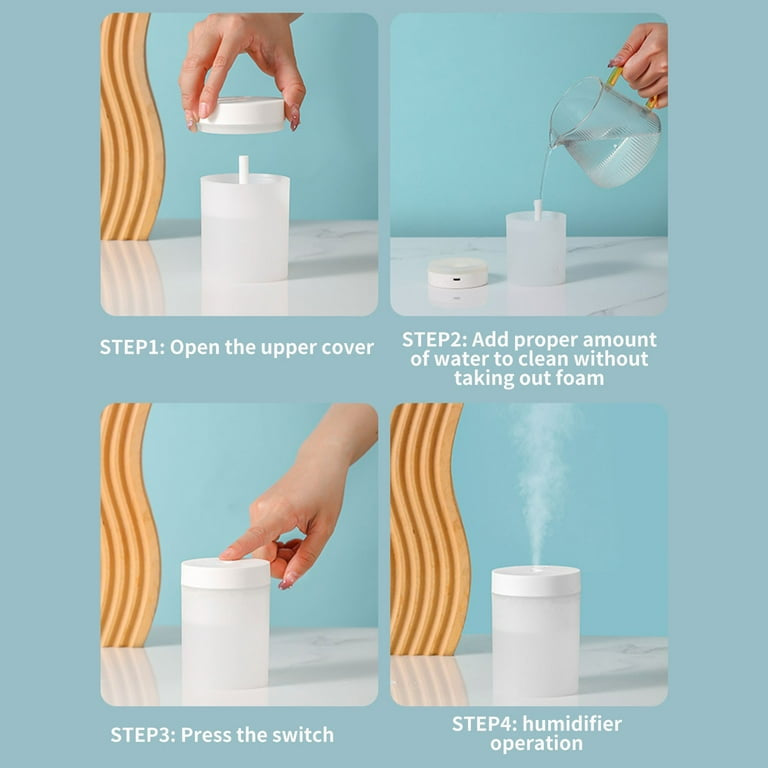 STEP1: Open the upper cover

STEP2: Add proper amount of water to clean without taking out foam

STEP3: Press the switch

STEP4: humidifier operation